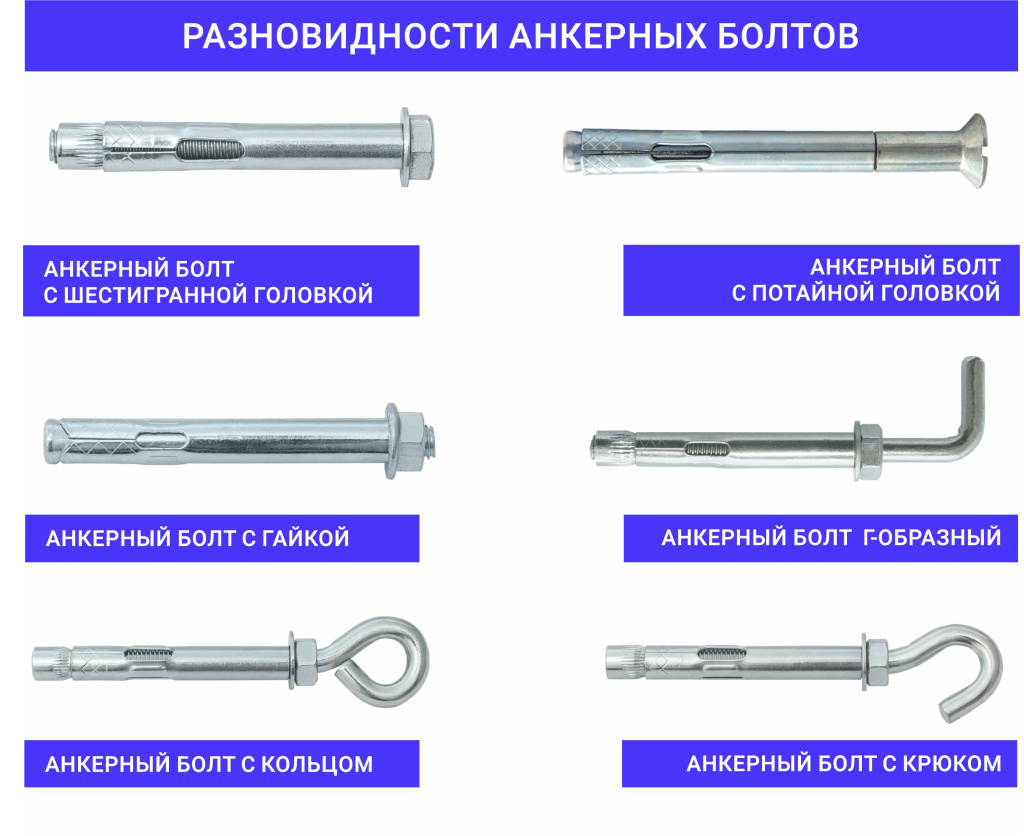 РАЗНОВИДНОСТИ АНКЕРНЫХ БОЛТОВ

АНКЕРНЫЙ БОЛТ С ШЕСТИГРАННОЙ ГОЛОВКОЙ

АНКЕРНЫЙ БОЛТ С ПОТАЙНОЙ ГОЛОВКОЙ

АНКЕРНЫЙ БОЛТ С ГАЙКОЙ

АНКЕРНЫЙ БОЛТ Г-ОБРАЗНЫЙ

АНКЕРНЫЙ БОЛТ С КОЛЬЦОМ

АНКЕРНЫЙ БОЛТ С КРЮКОМ