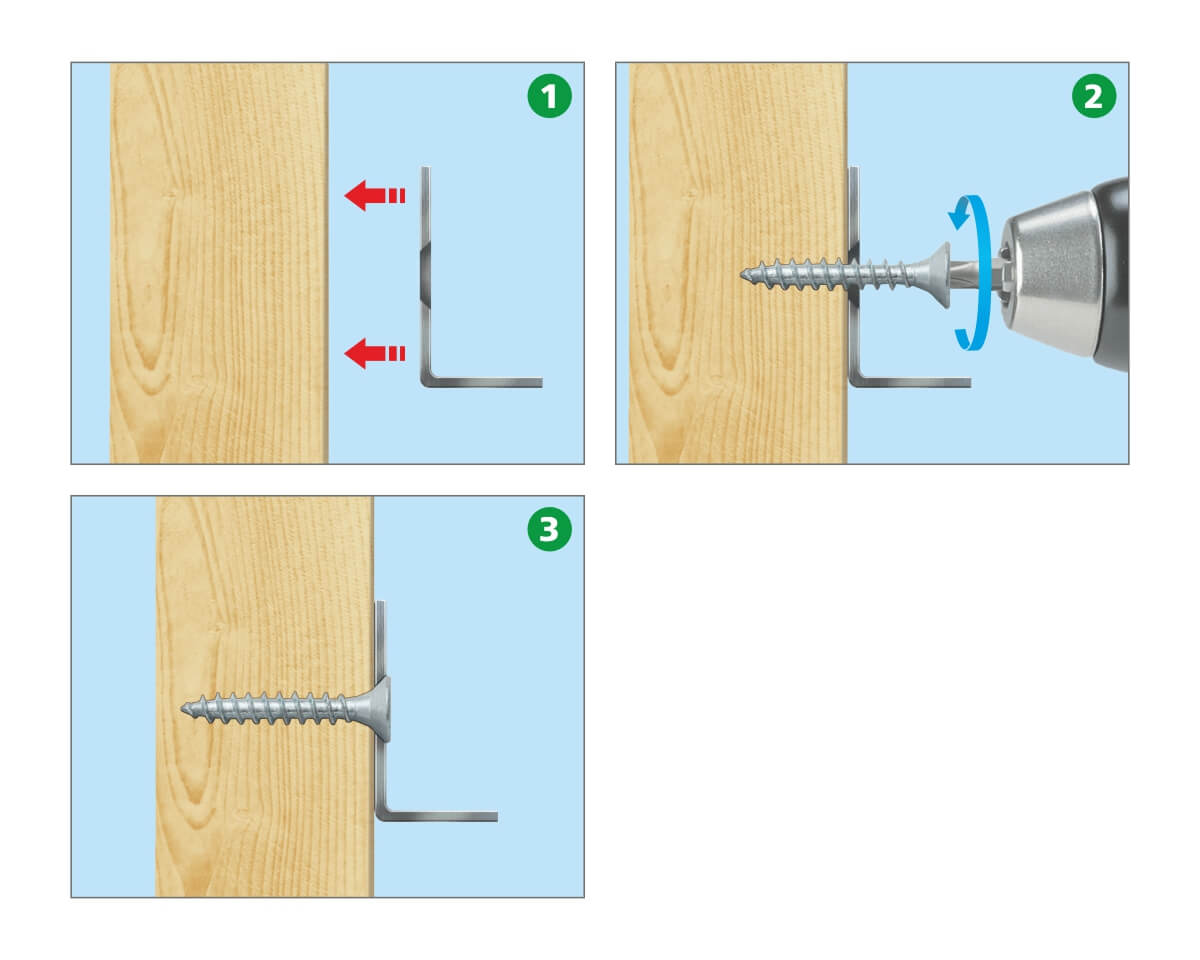 1

2

3