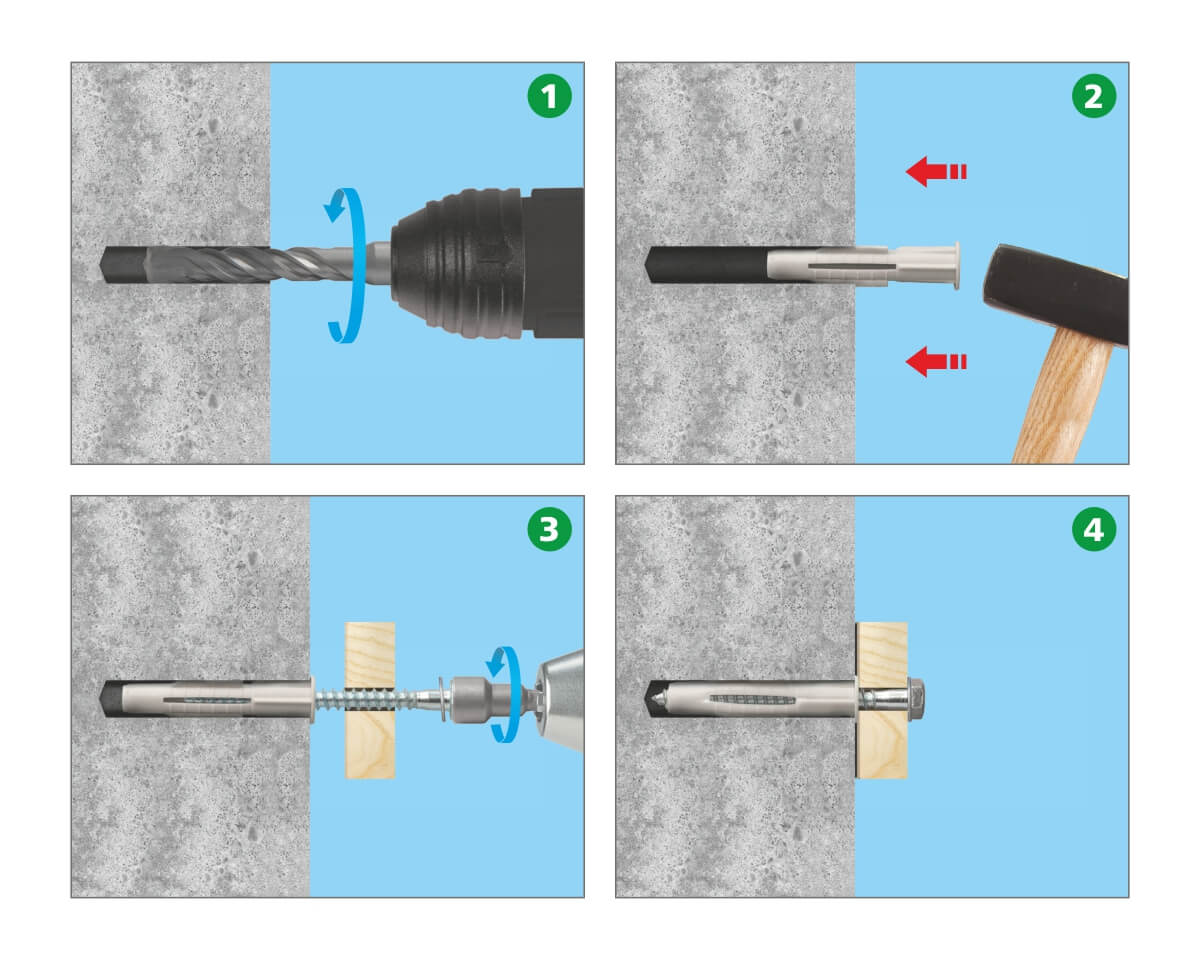 1

2

3

4