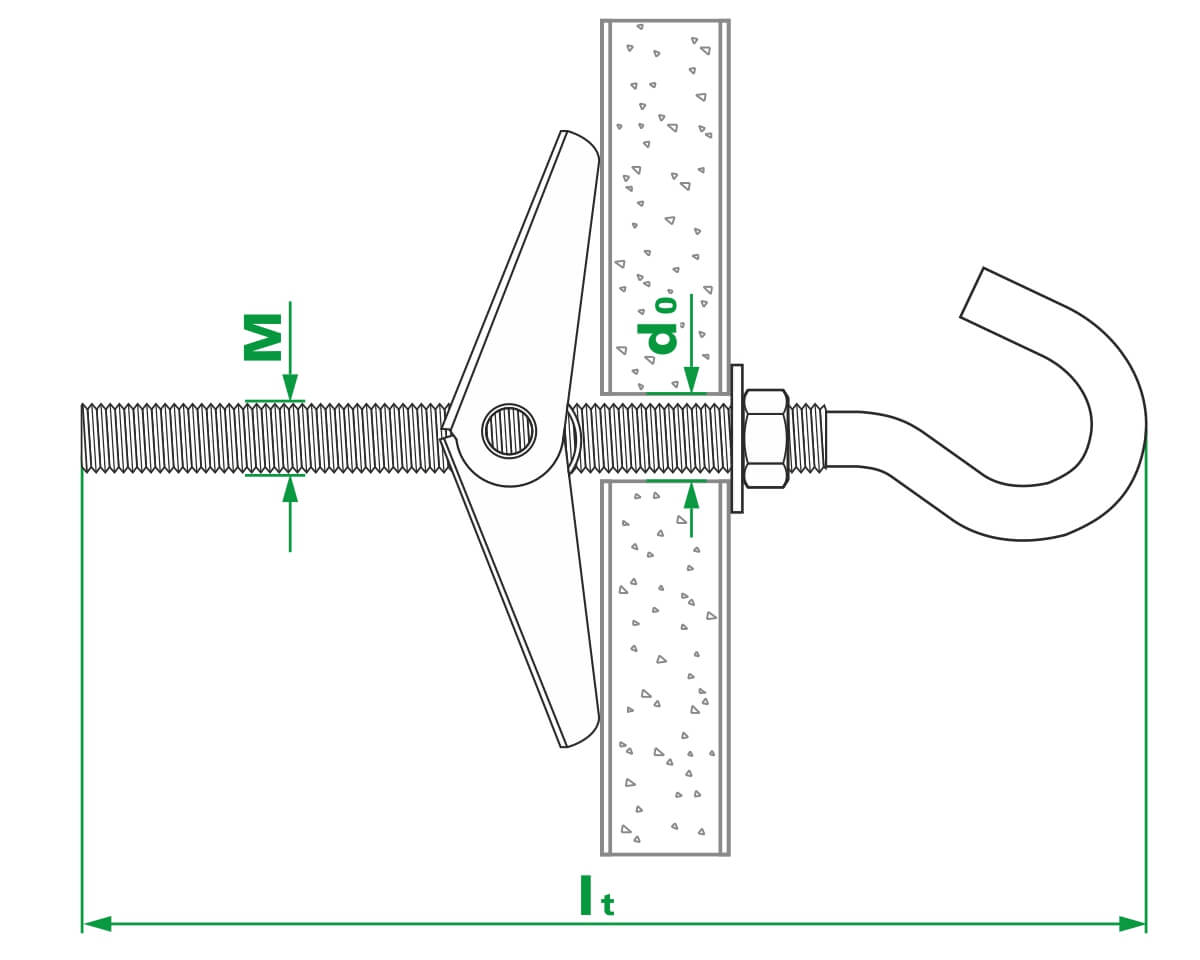 M

$d_0$

$l_t$