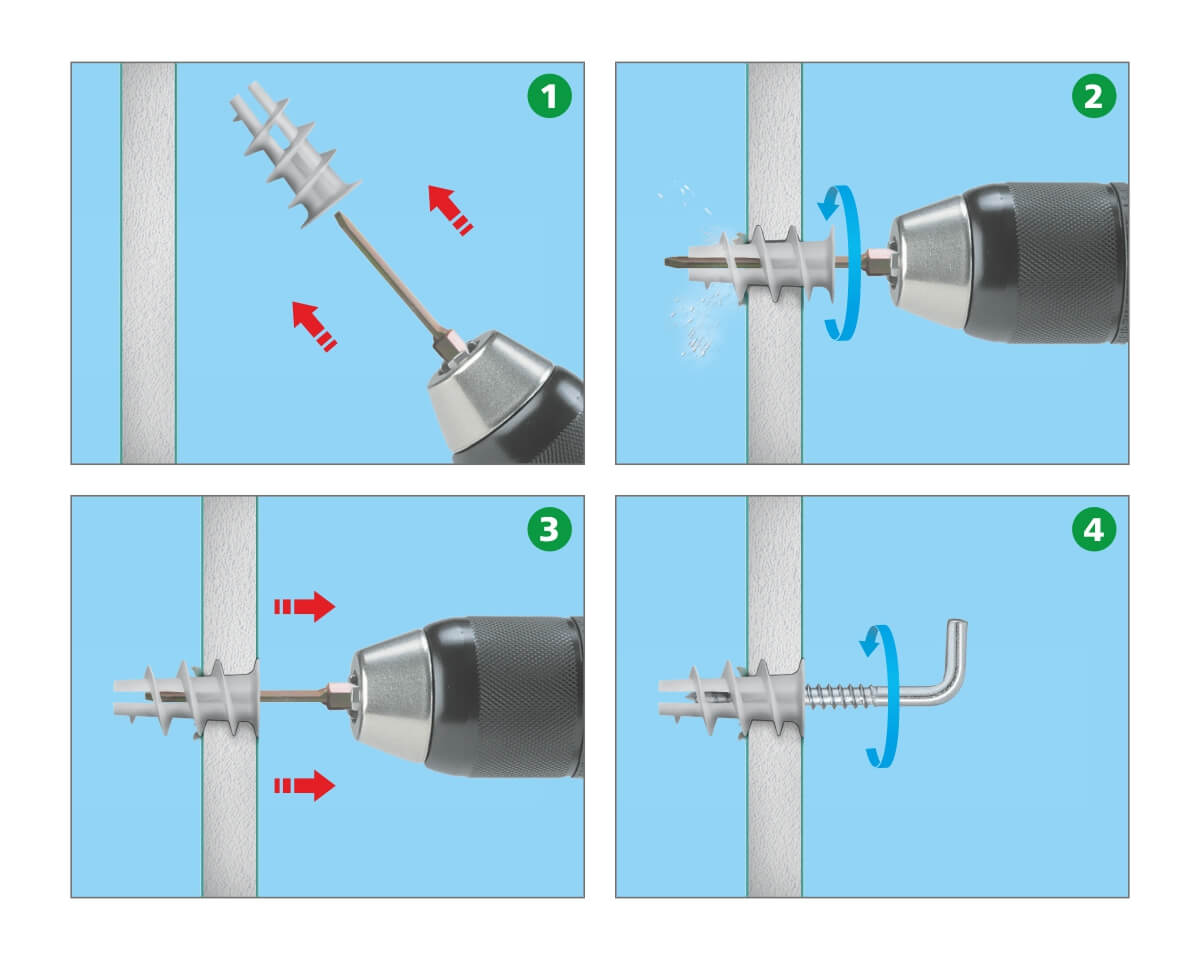 1

2

3

4