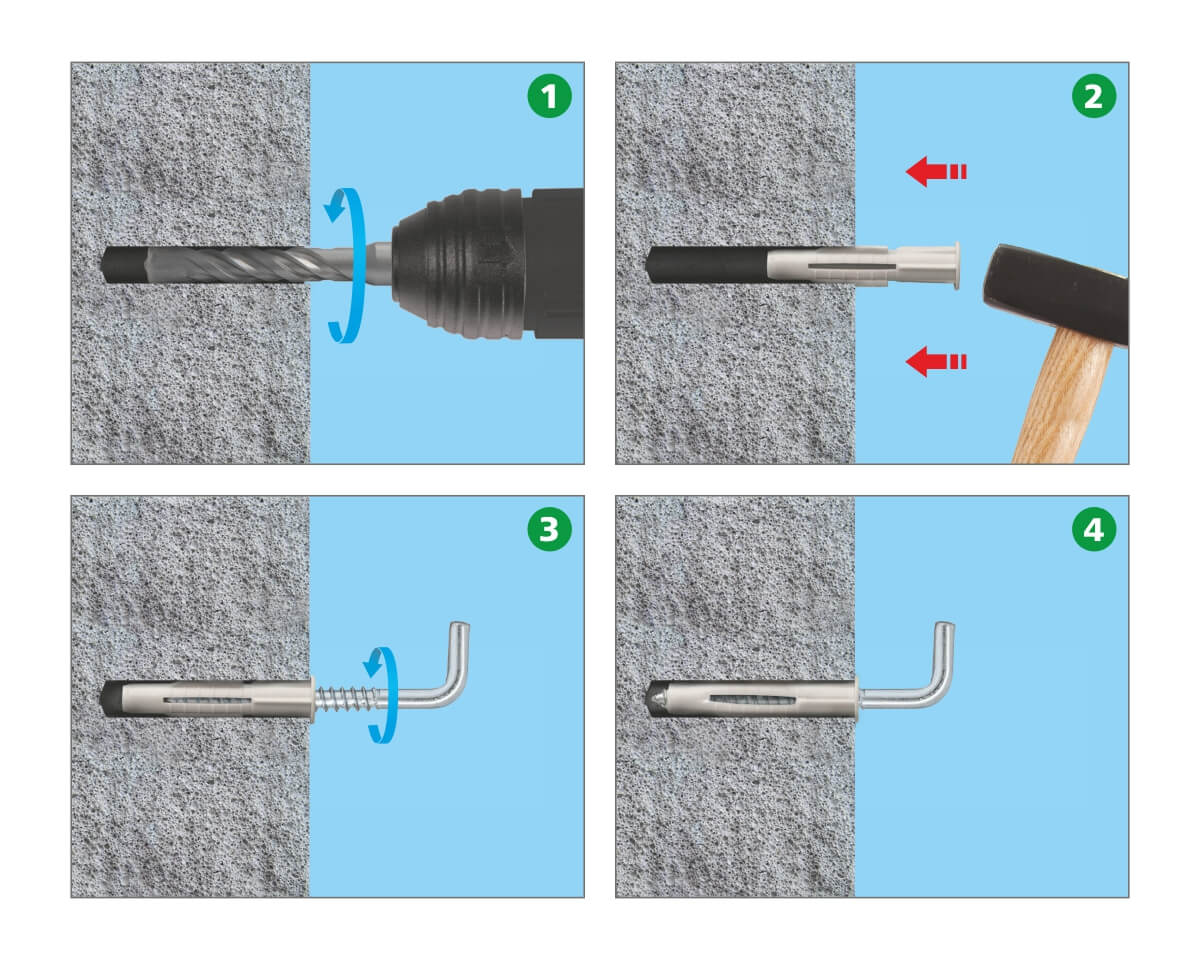 1

2

3

4