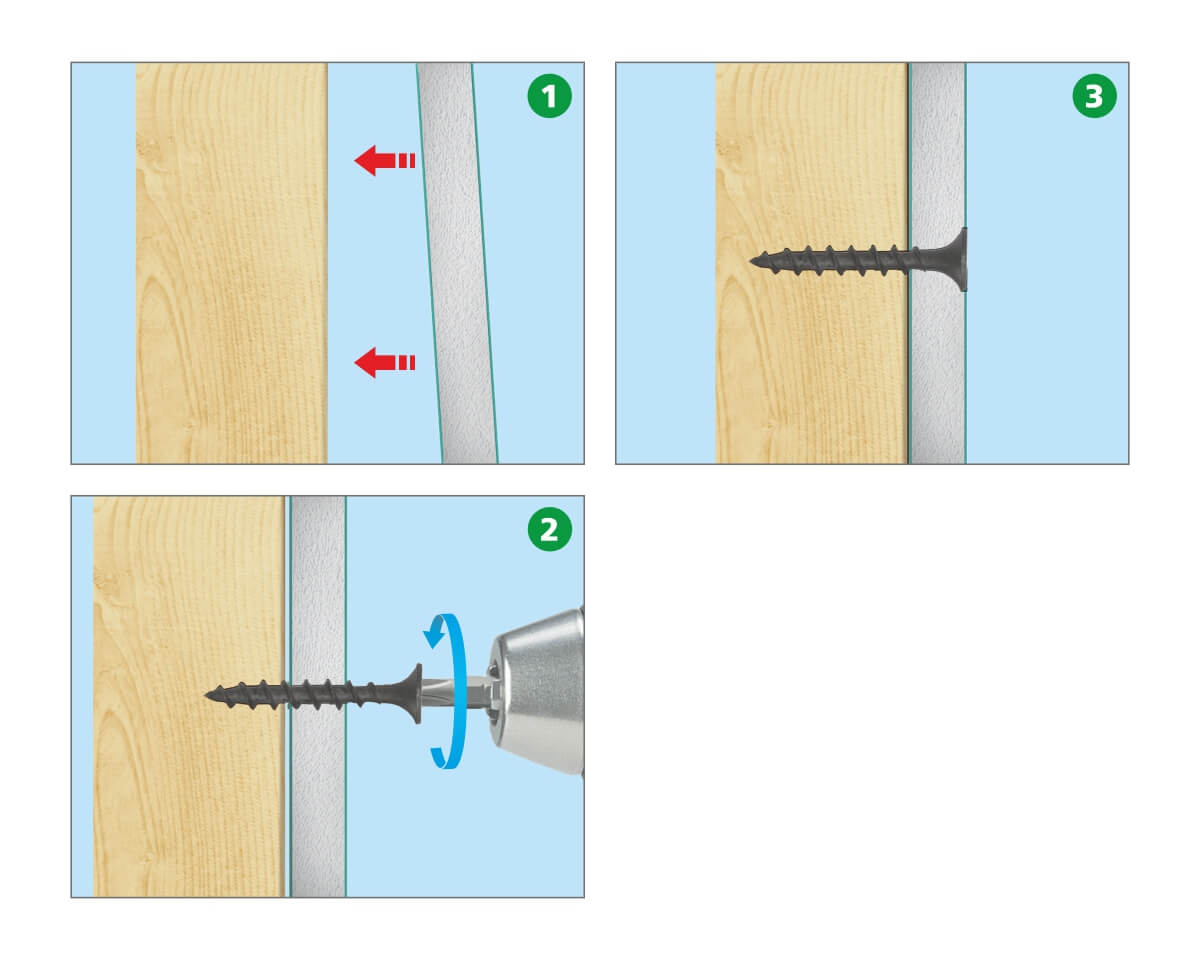 1

3

2