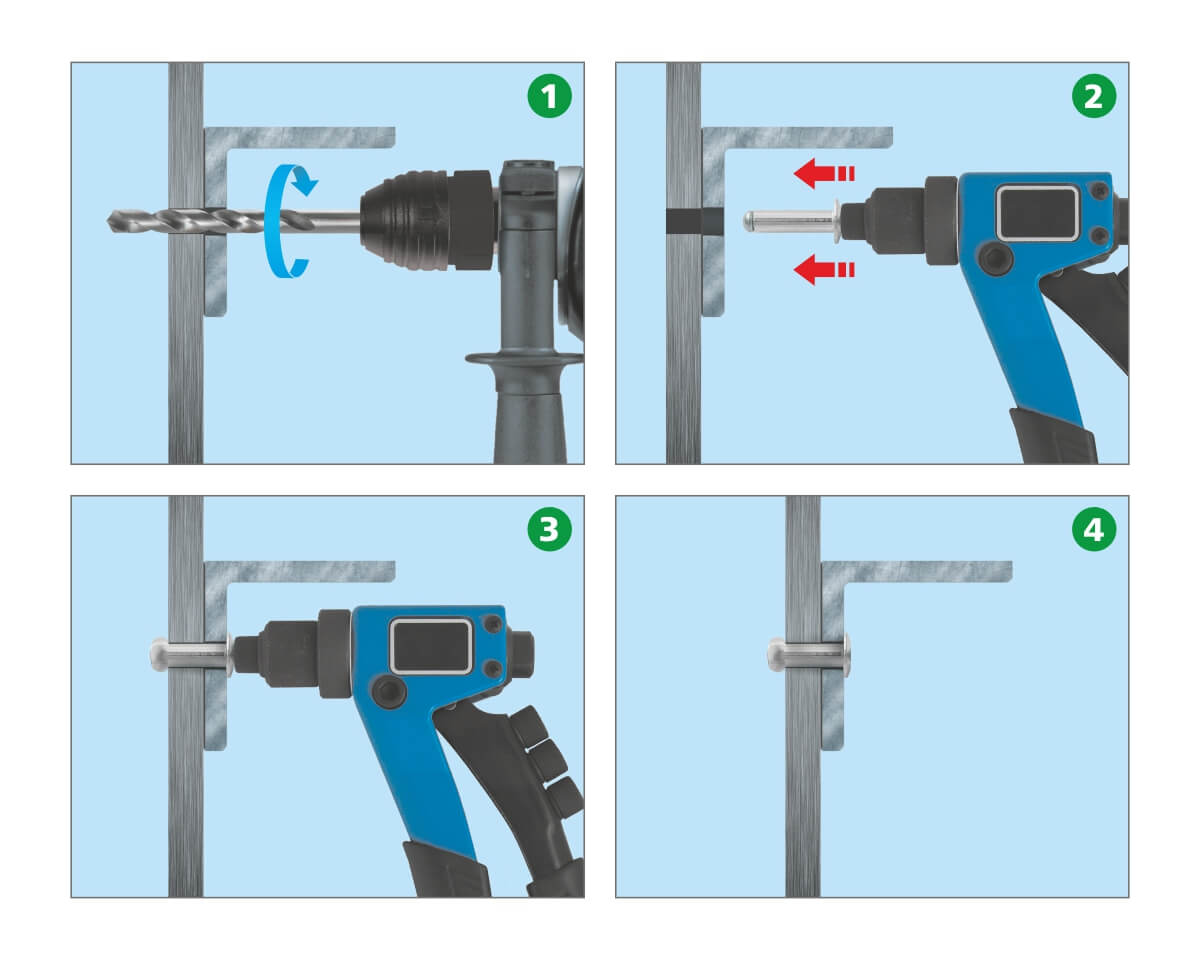 1

2

3

4