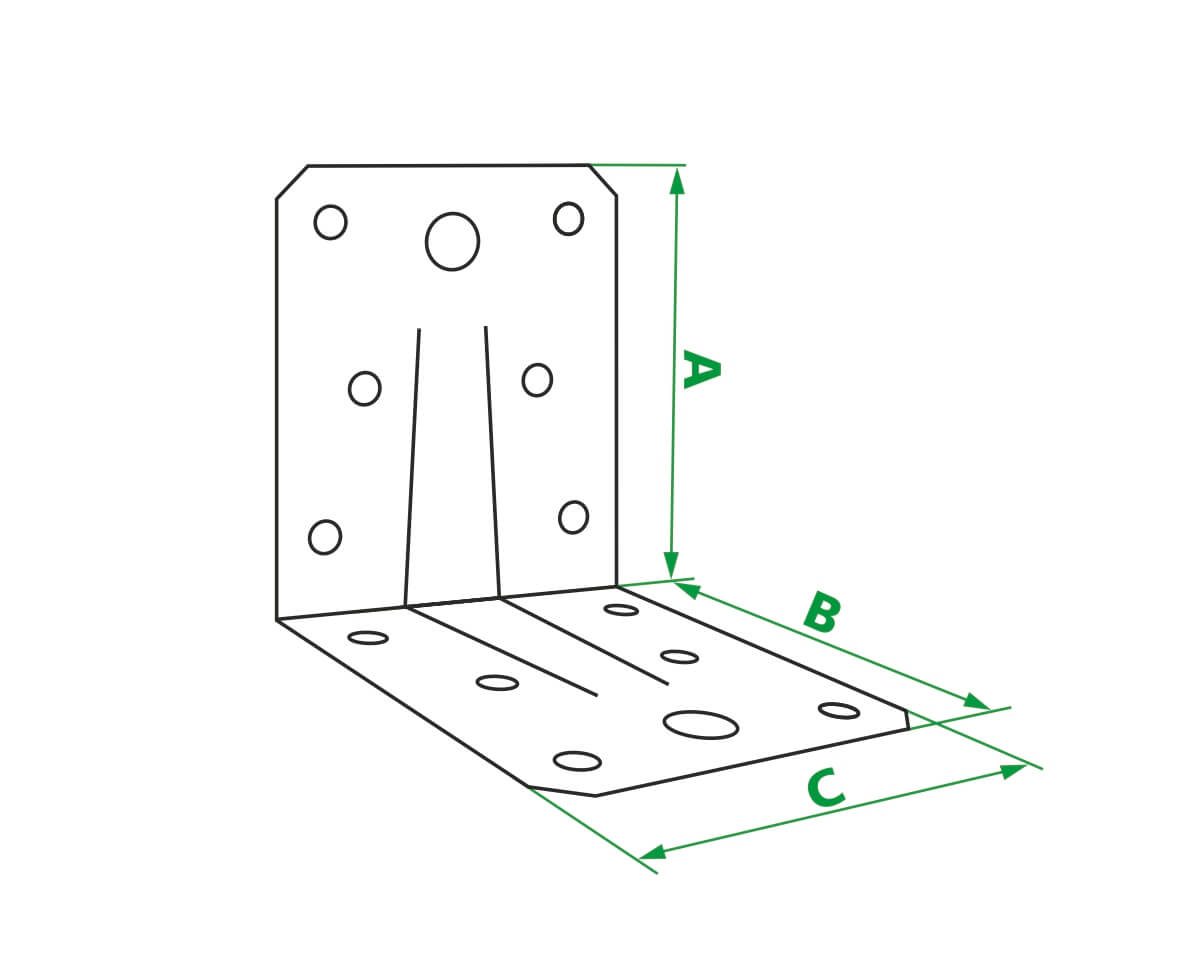 A
B
C