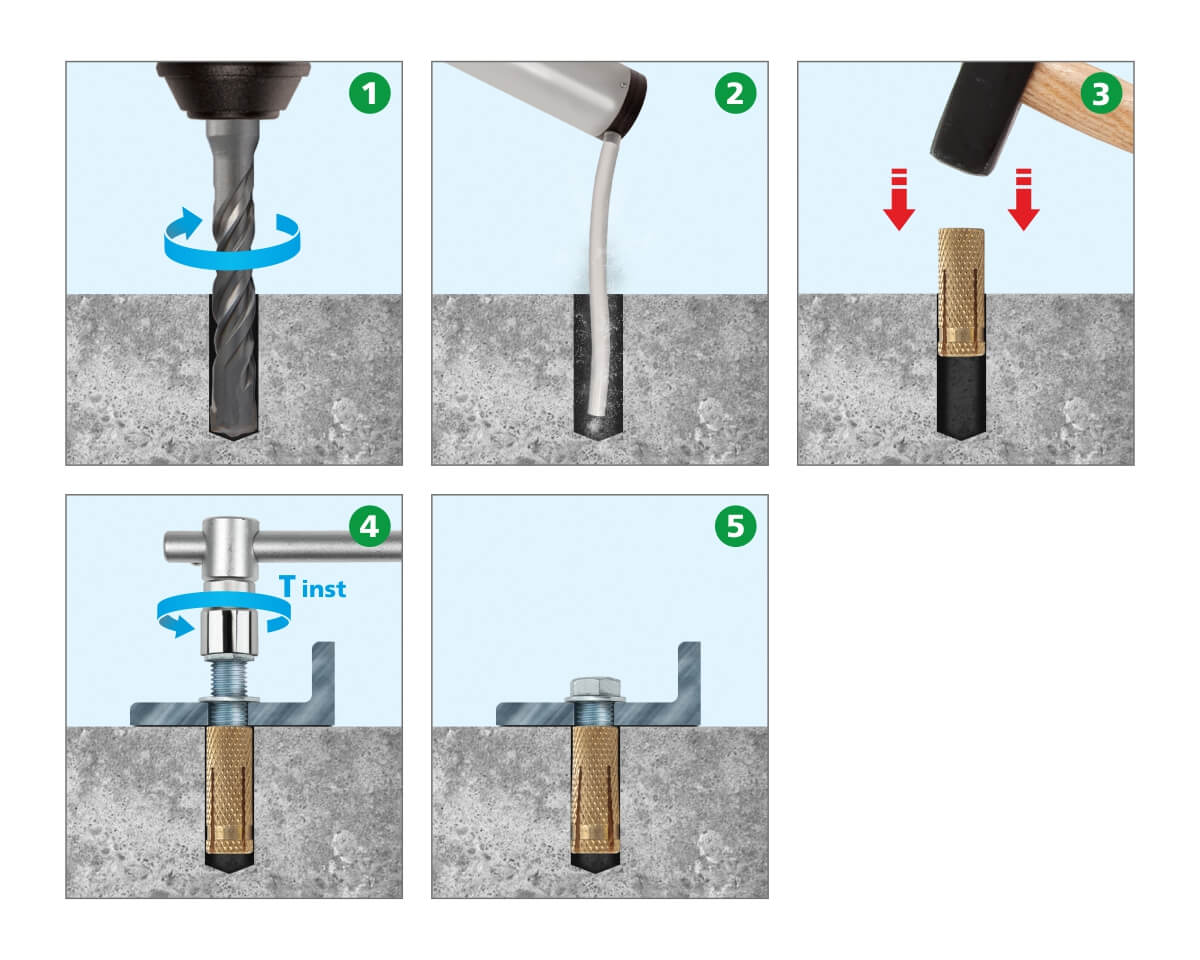 1

2

3

4

$T_{inst}$

5