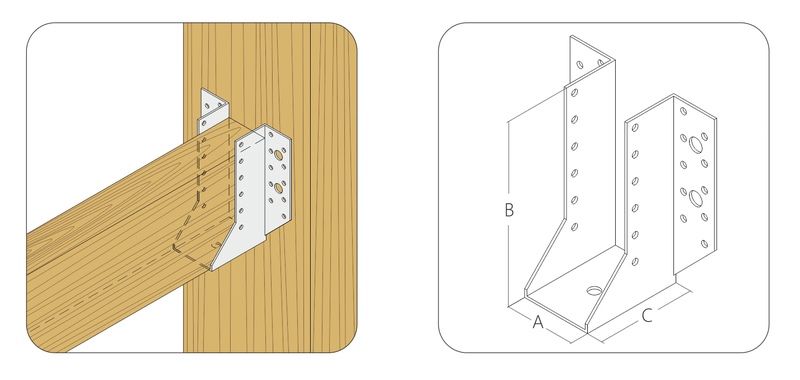 B
A
C