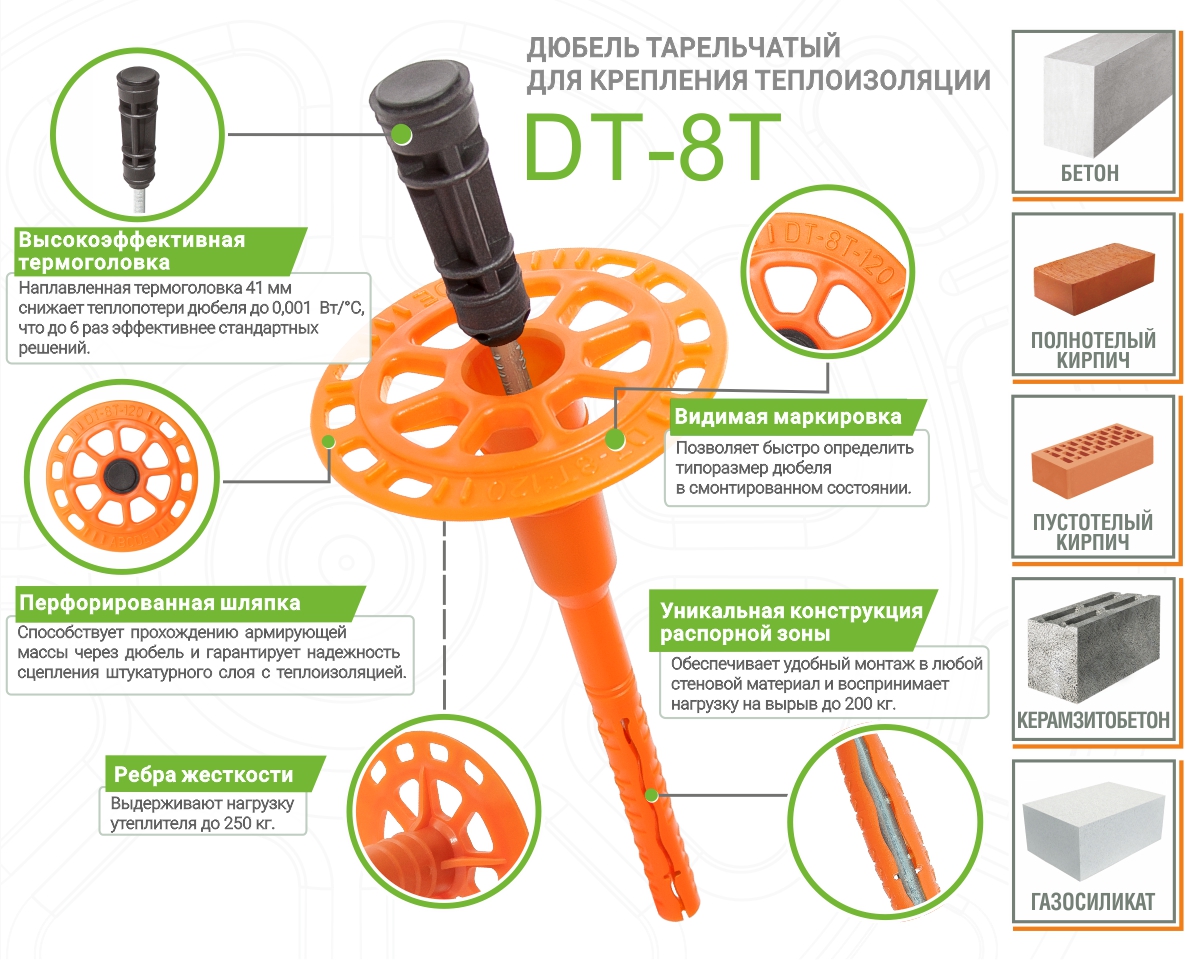 ДЮБЕЛЬ ТАРЕЛЬЧАТЫЙ ДЛЯ КРЕПЛЕНИЯ ТЕПЛОИЗОЛЯЦИИ

DT-8T

Высокоэффективная термоголовка

Наплавленная термоголовка 41 мм снижает теплопотери дюбеля до 0,001 Вт/°С, что до 6 раз эффективнее стандартных решений.

DT-8T-120

Видимая маркировка

Позволяет быстро определить типоразмер дюбеля в смонтированном состоянии.

Перфорированная шляпка

Способствует прохождению армирующей массы через дюбель и гарантирует надежность сцепления штукатурного слоя с теплоизоляцией.

Уникальная конструкция распорной зоны

Обеспечивает удобный монтаж в любой стеновой материал и воспринимает нагрузку на вырыв до 200 кг.

Ребра жесткости

Выдерживают нагрузку утеплителя до 250 кг.

БЕТОН

ПОЛНОТЕЛЫЙ КИРПИЧ

ПУСТОТЕЛЫЙ КИРПИЧ

КЕРАМЗИТОБЕТОН

ГАЗОСИЛИКАТ