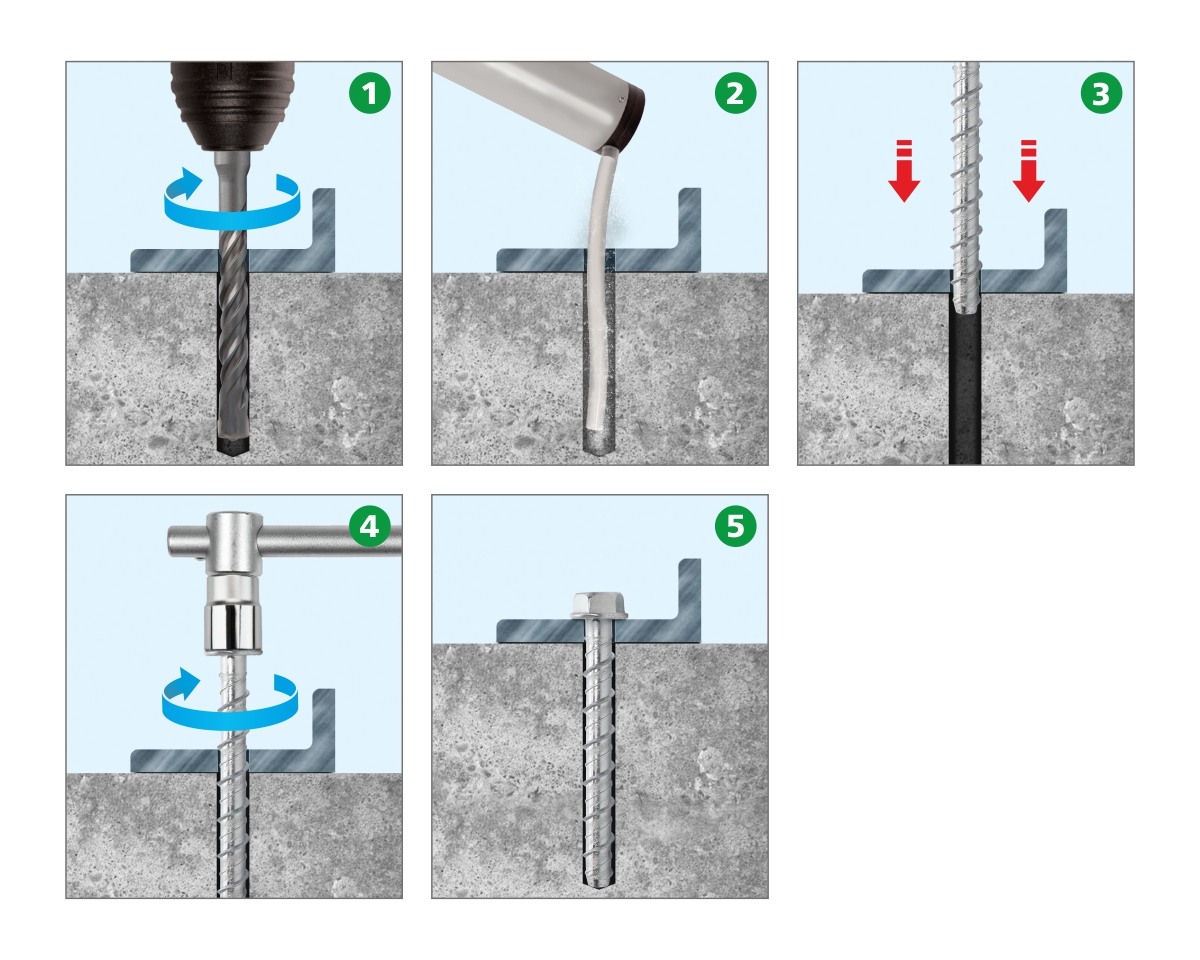 1

2

3

4

5