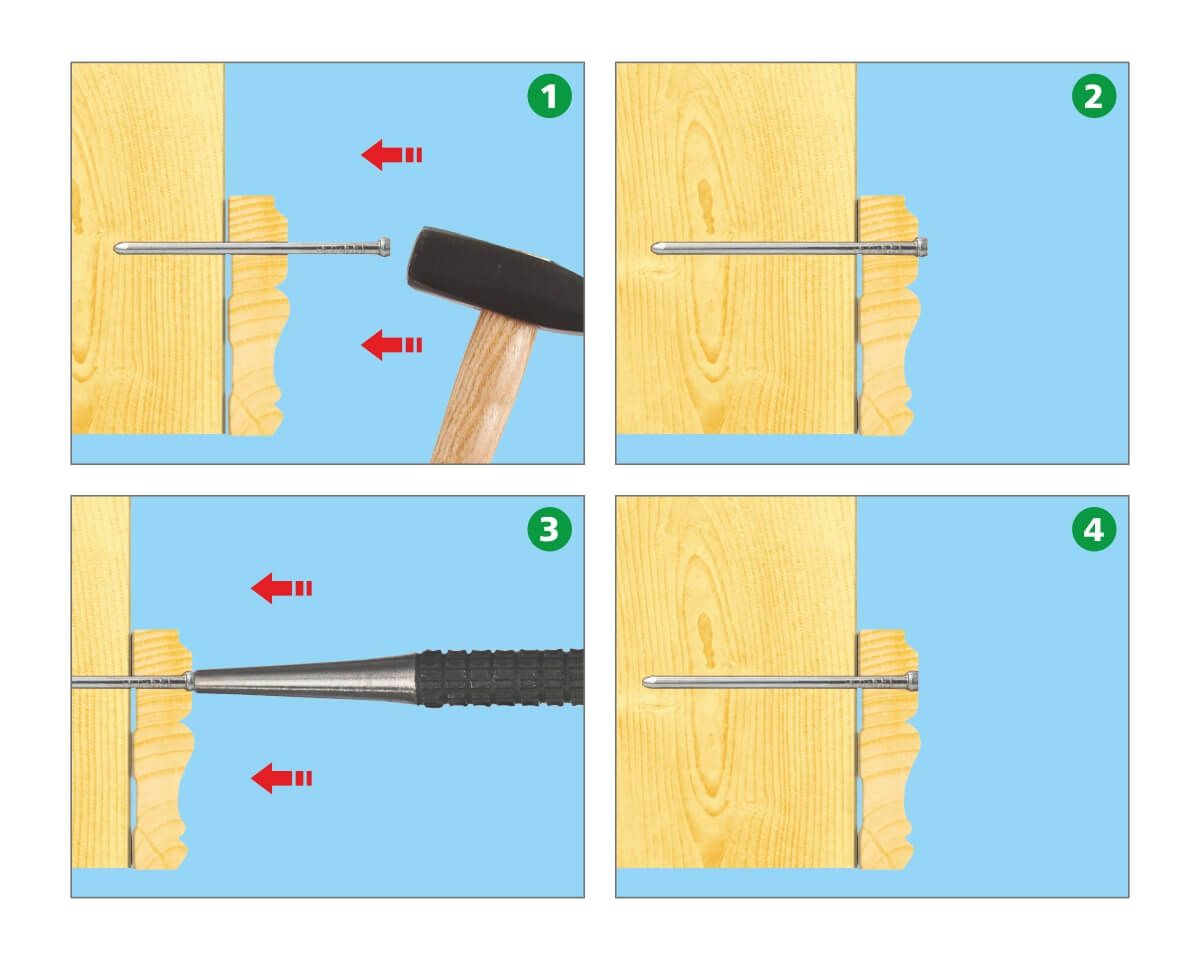 1

2

3

4