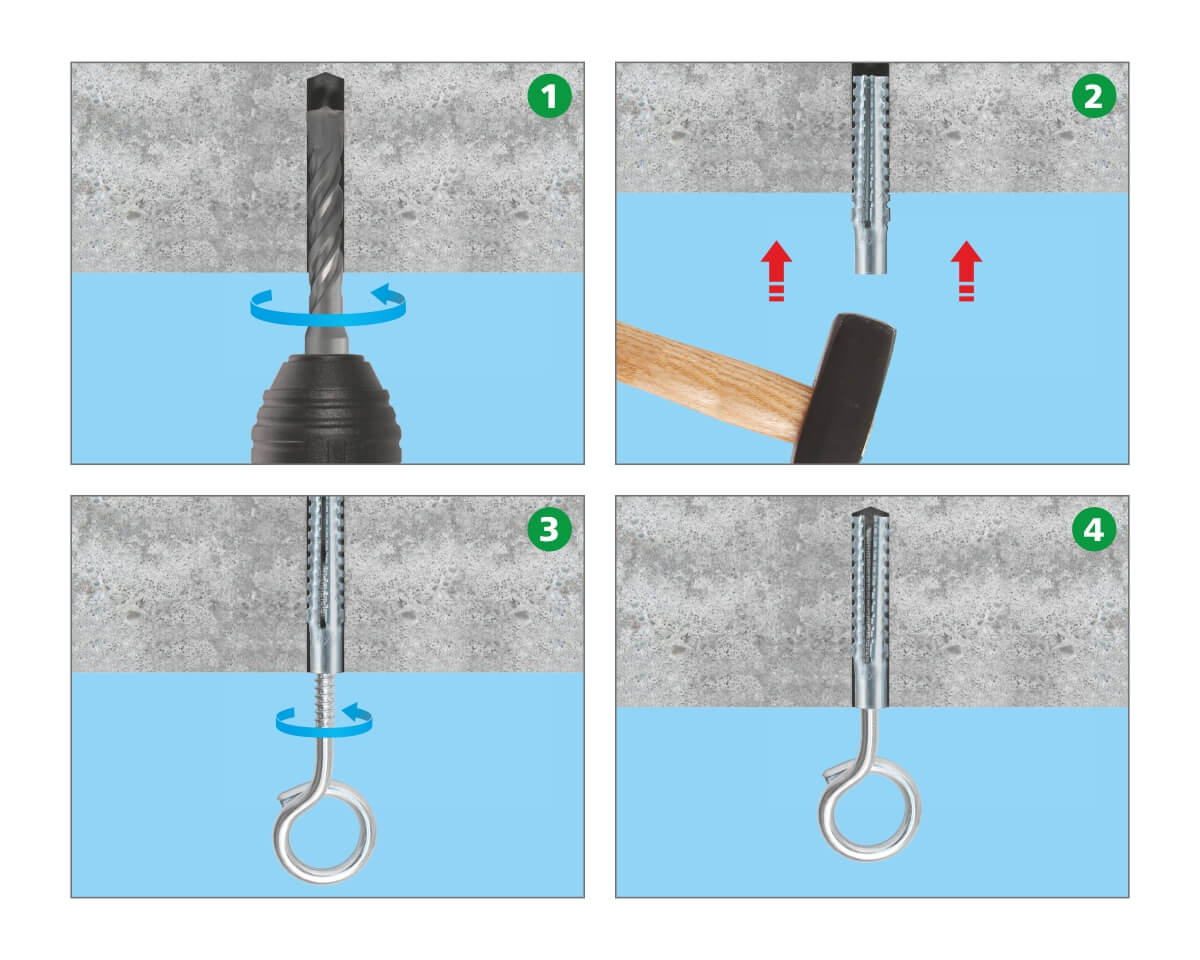 1

2

3

4