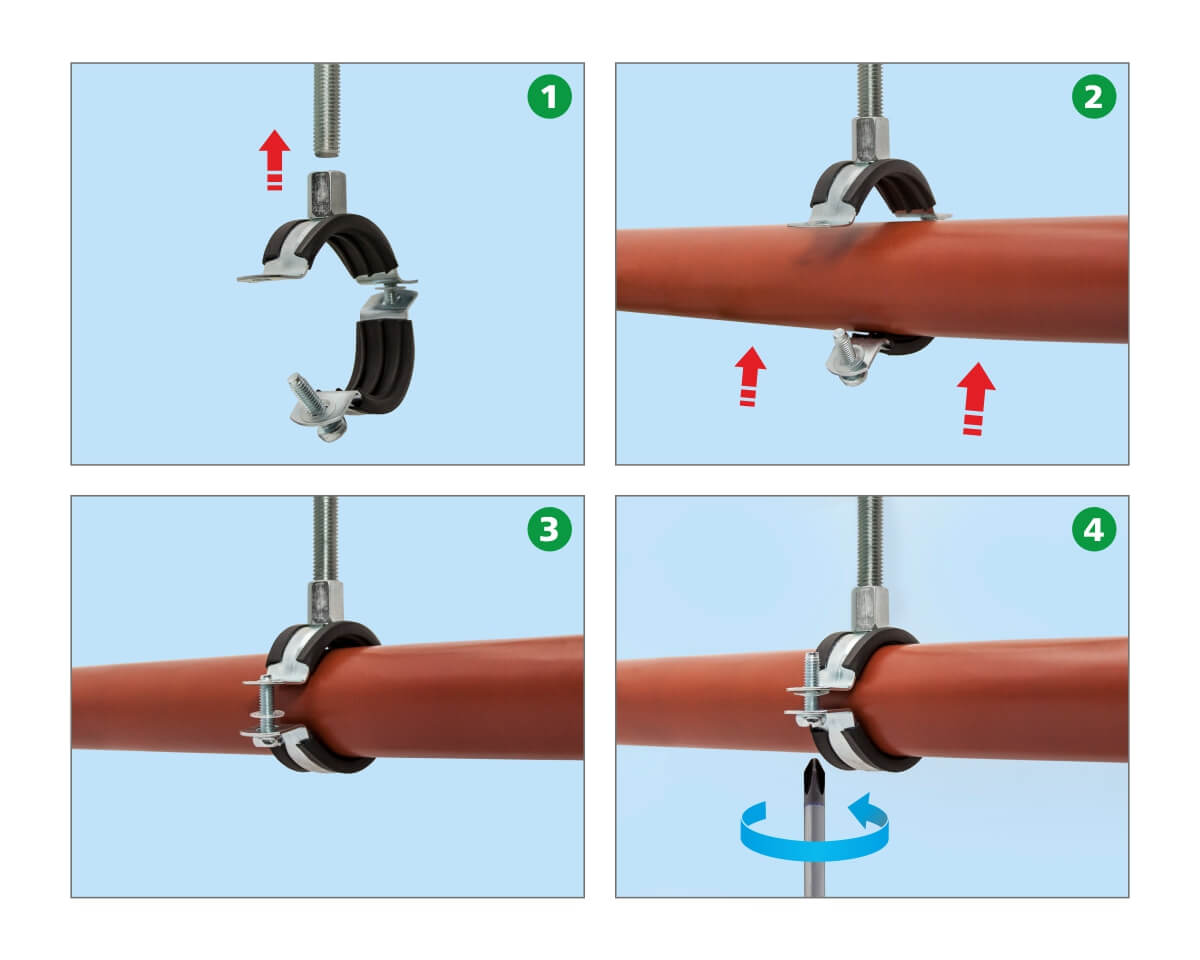 1

2

3

4