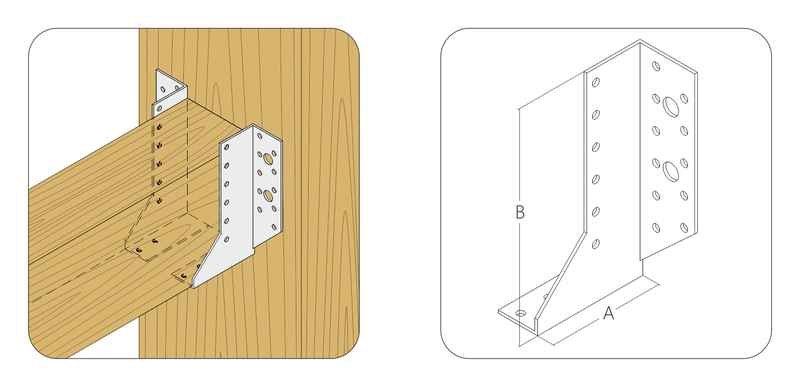 B
A