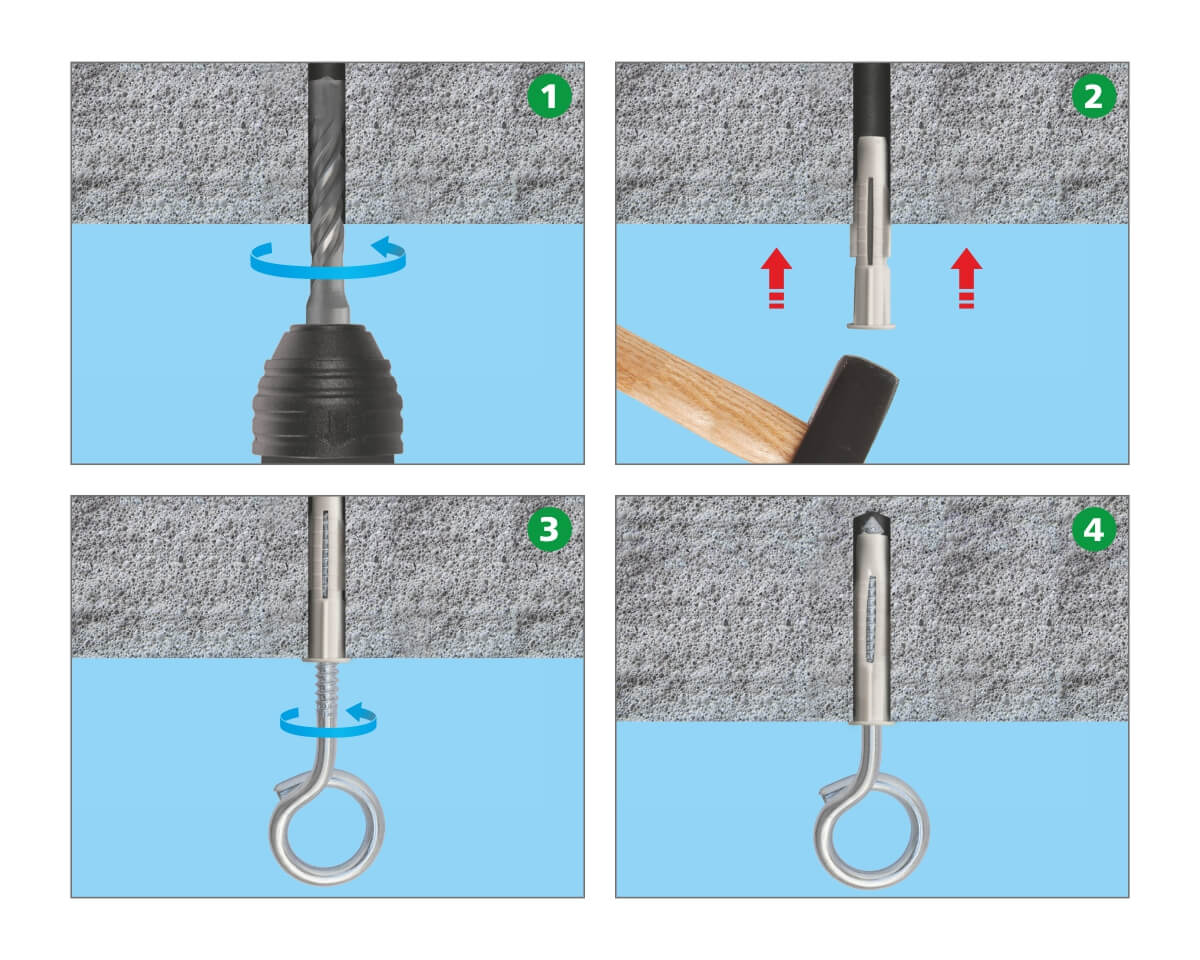 1

2

3

4