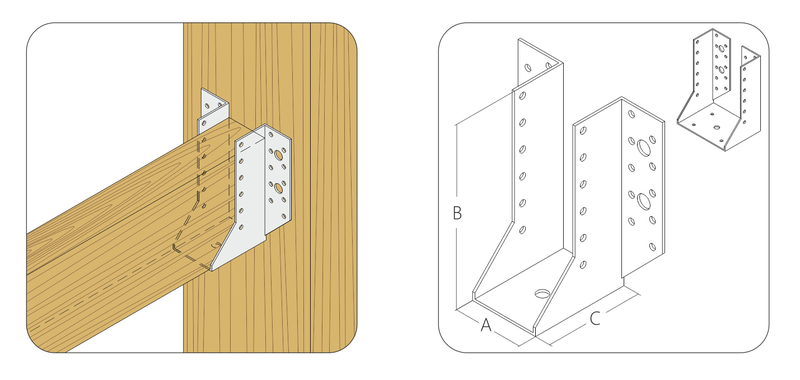 B
A
C