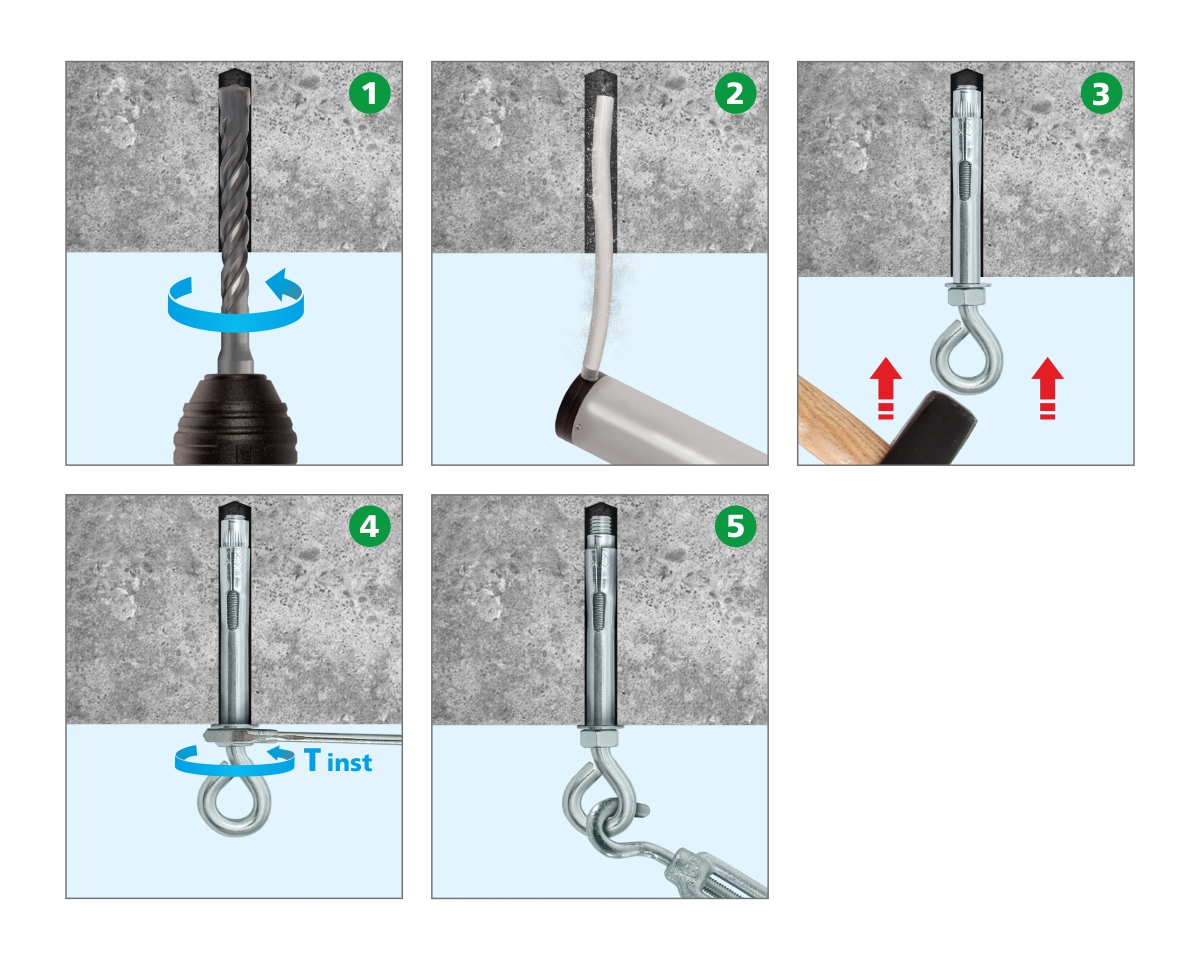 1

2

3

4

T inst

5