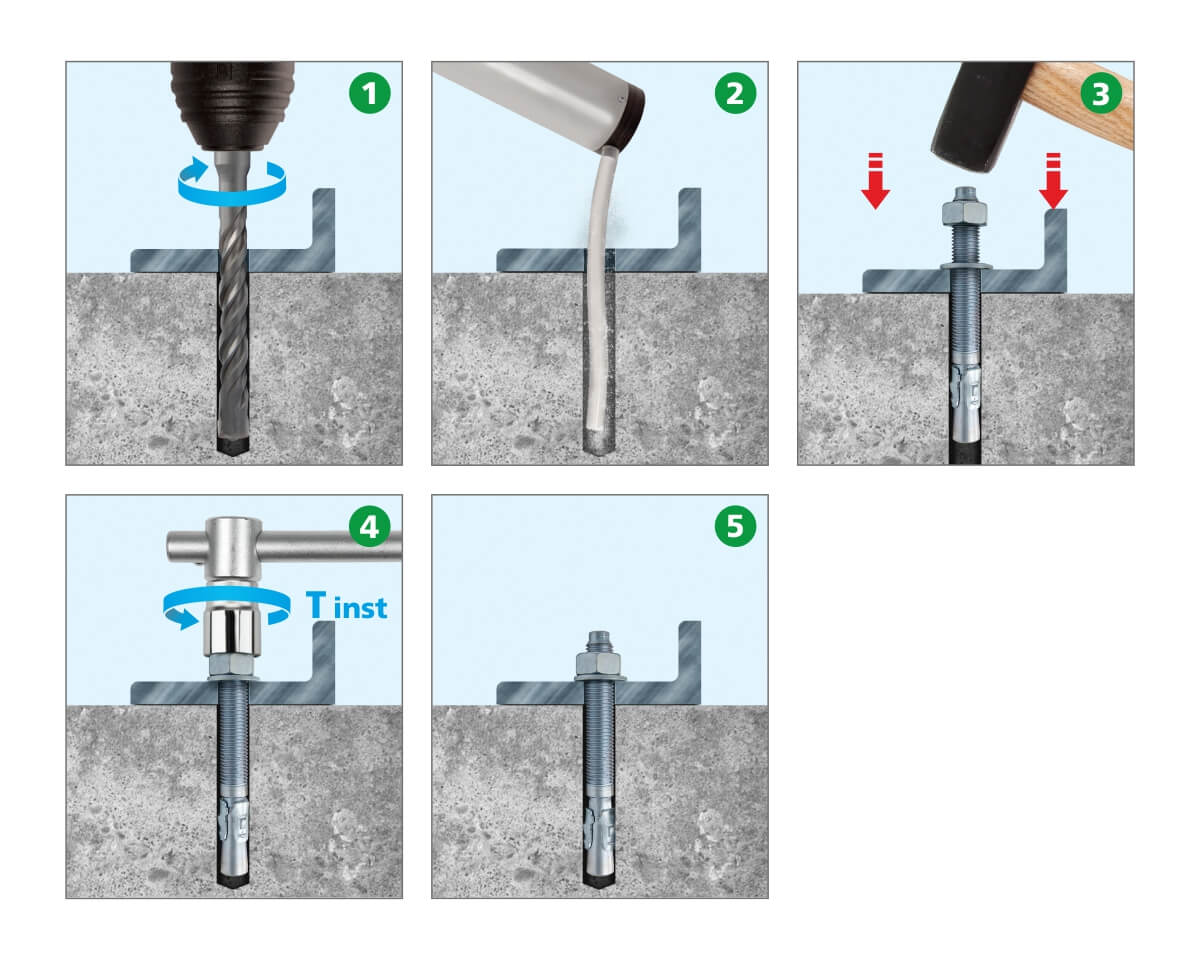 1

2

3

4

$T_{inst}$

5