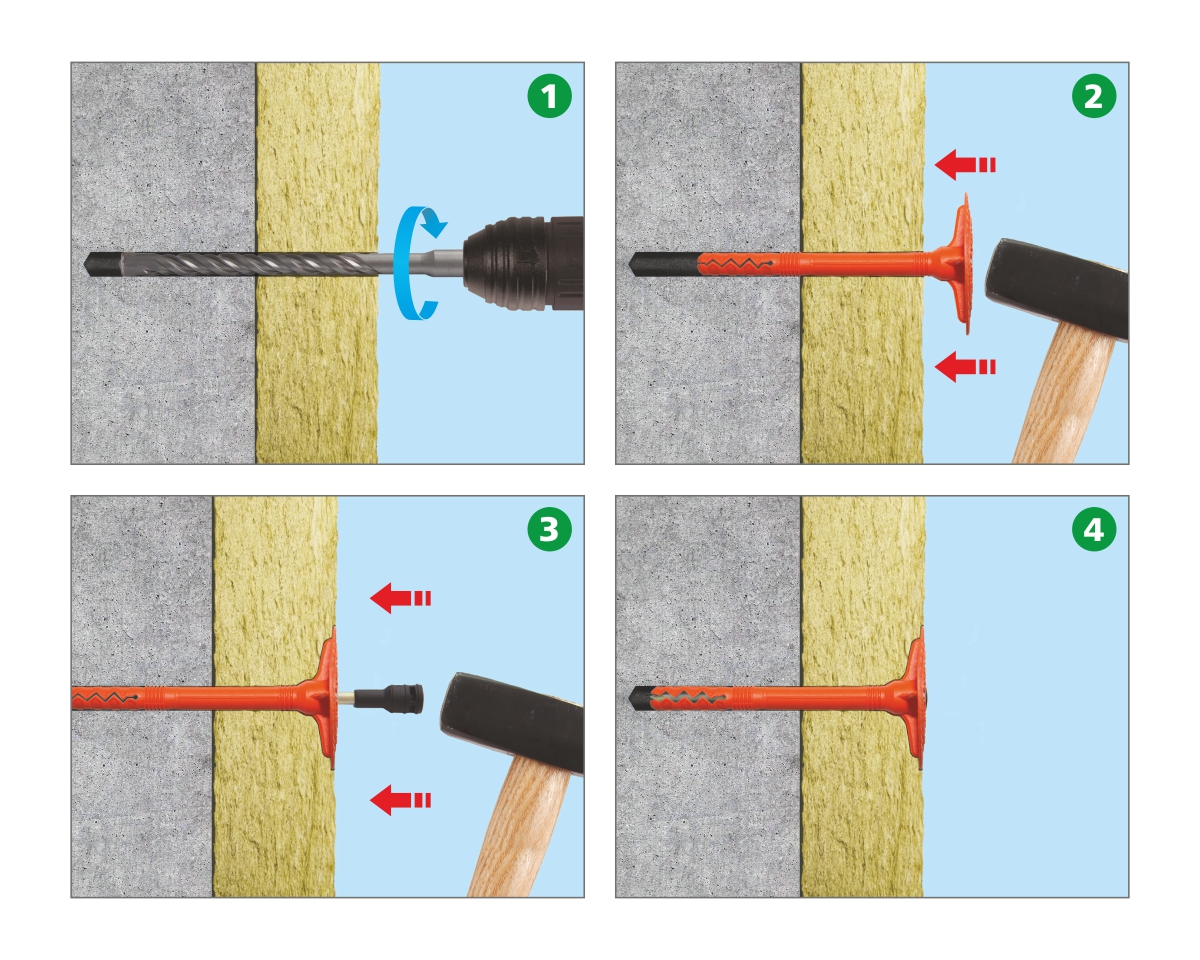 1

2

3

4