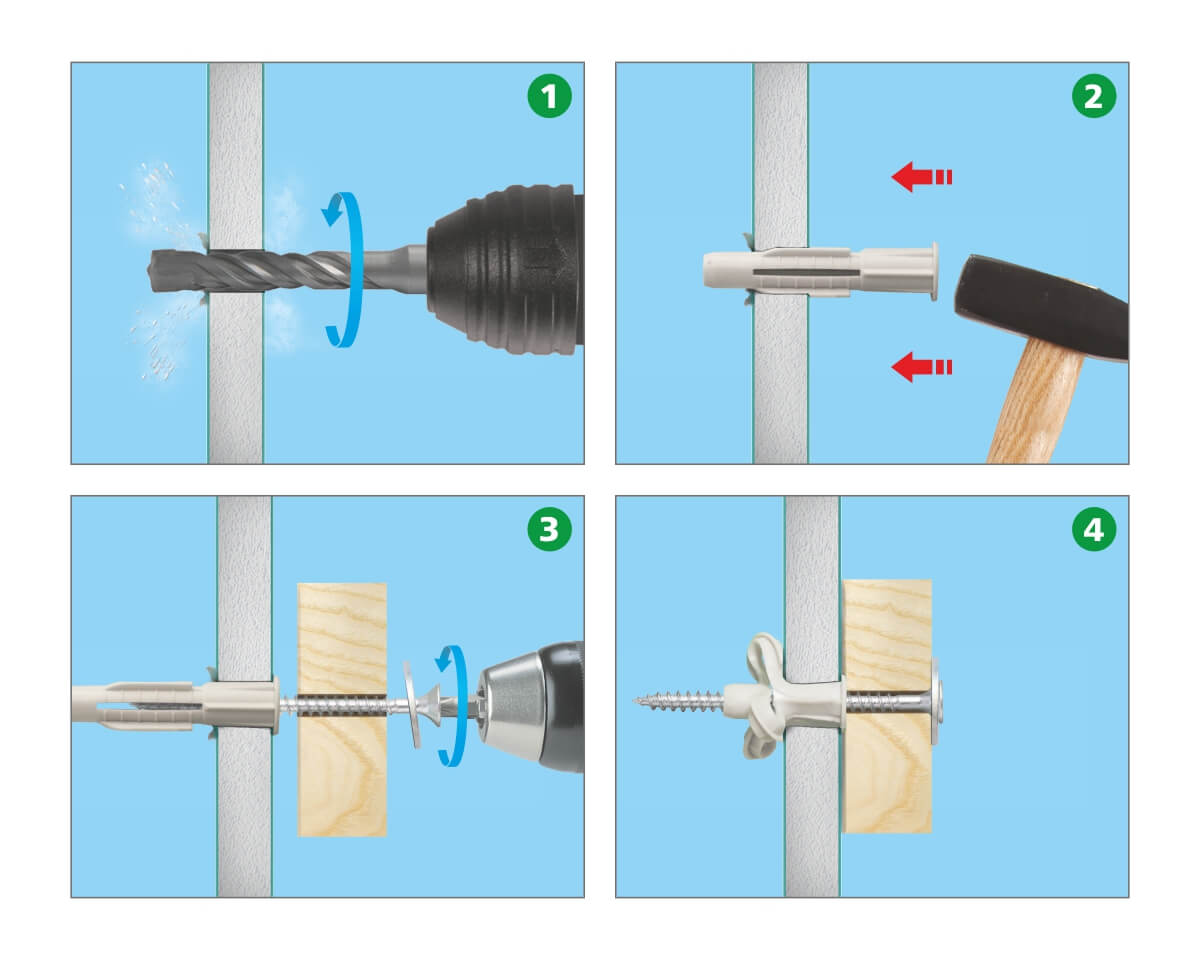 1

2

3

4