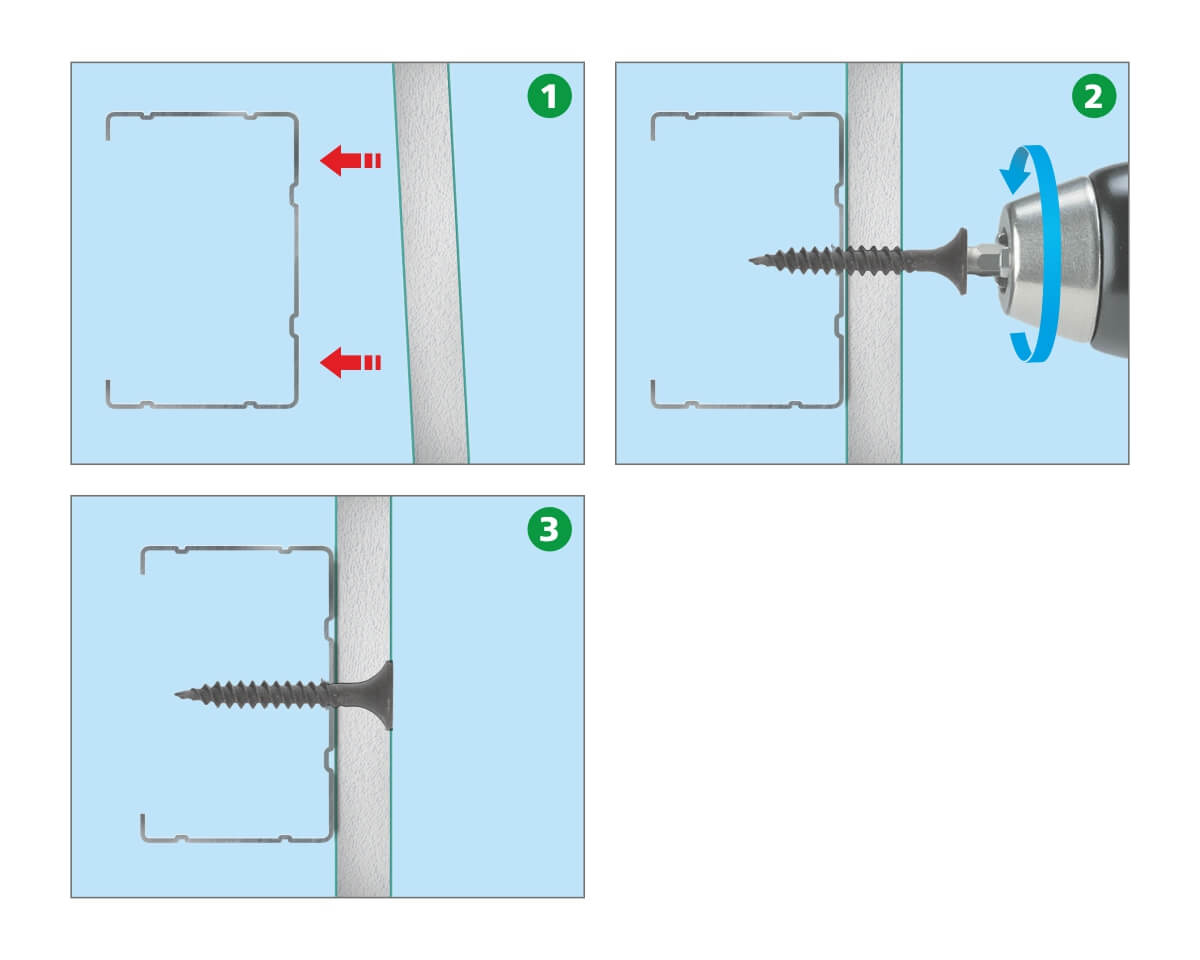 1

2

3