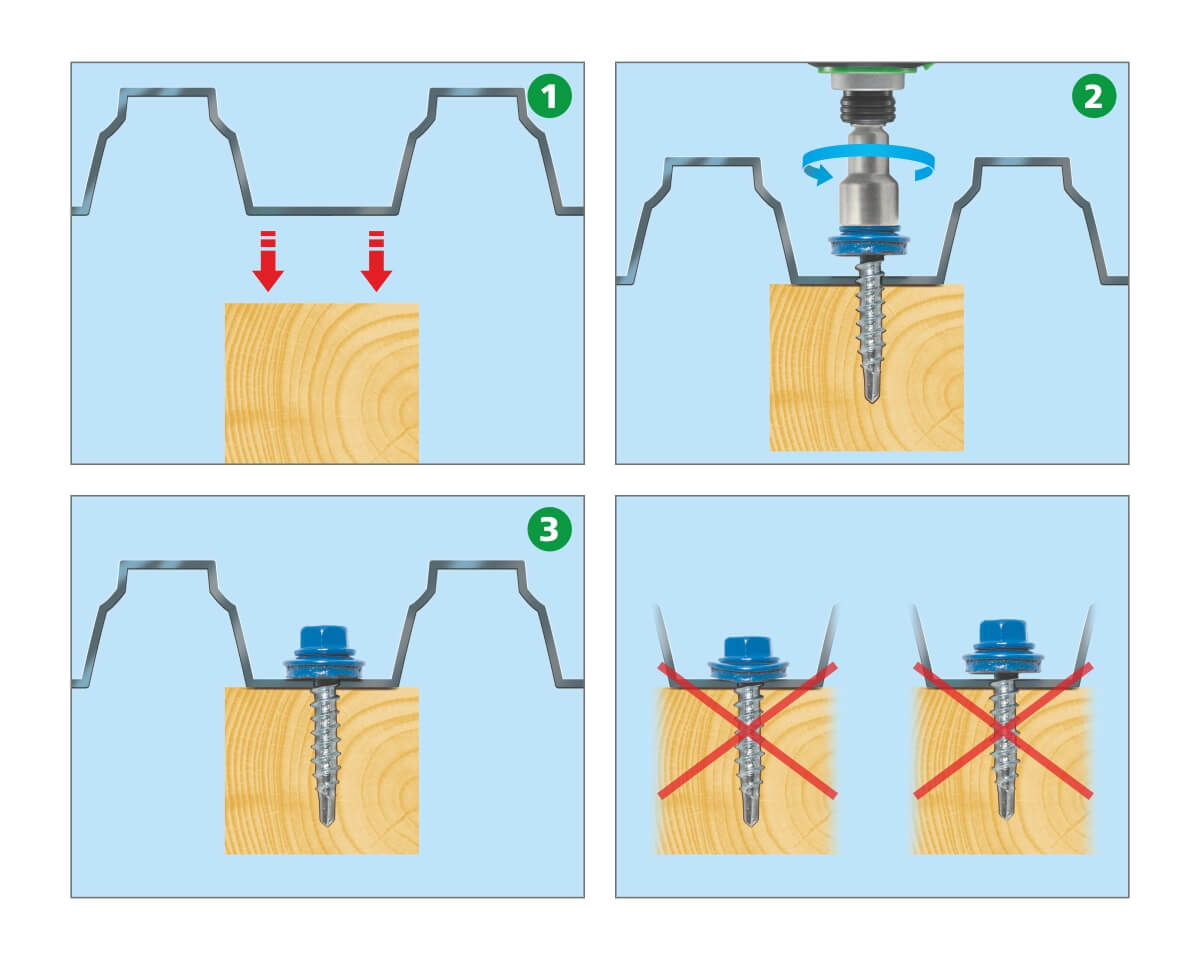 1

2

3