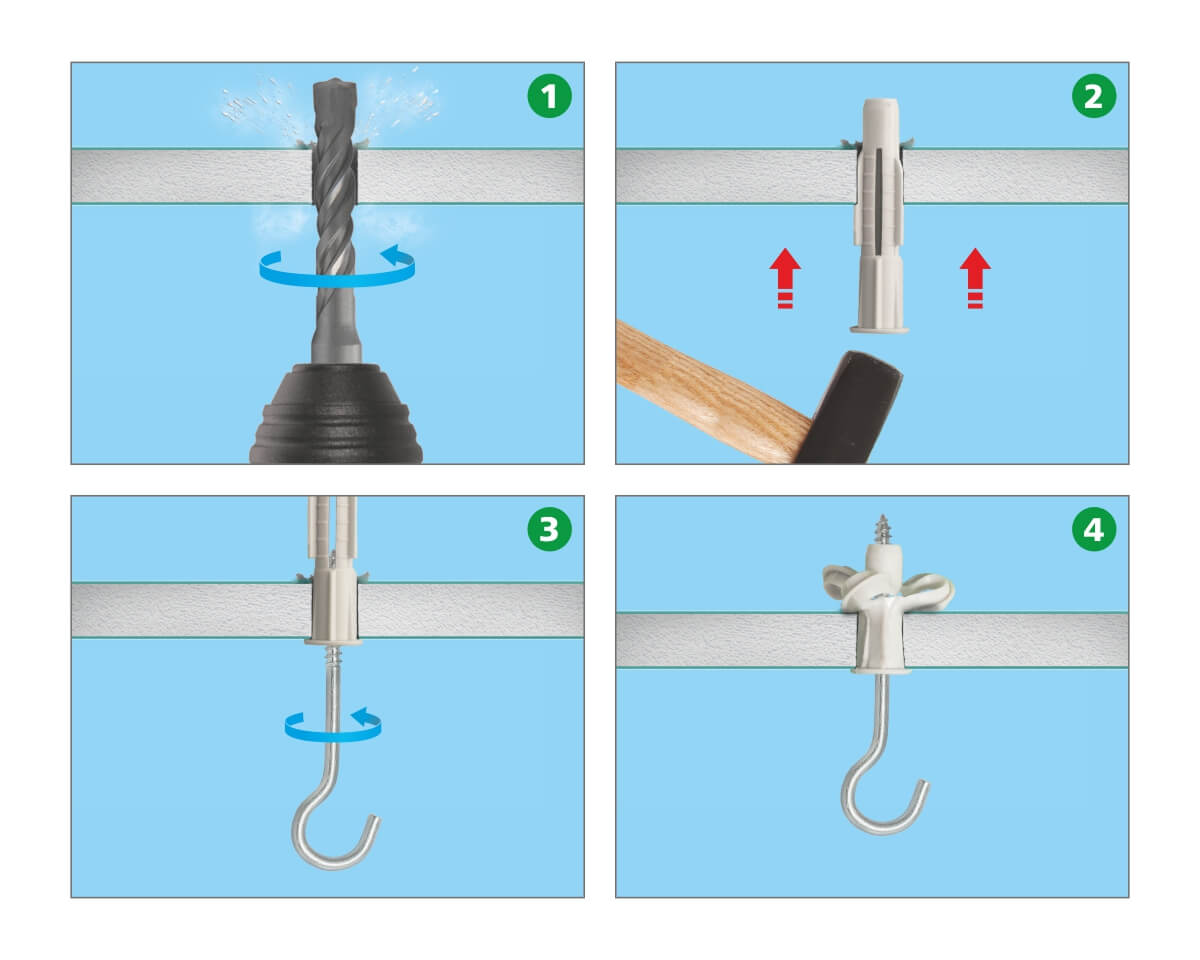 1

2

3

4