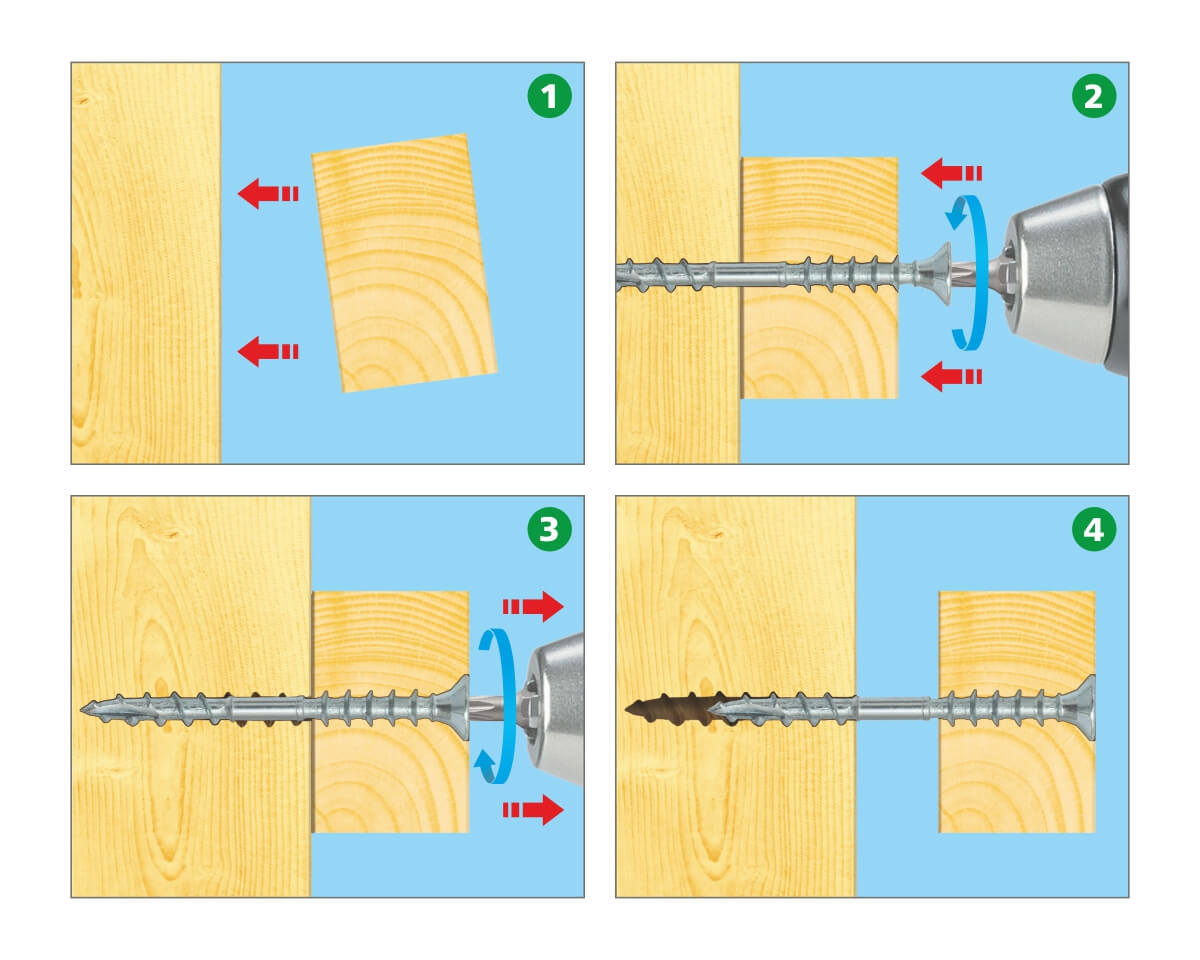 1

2

3

4