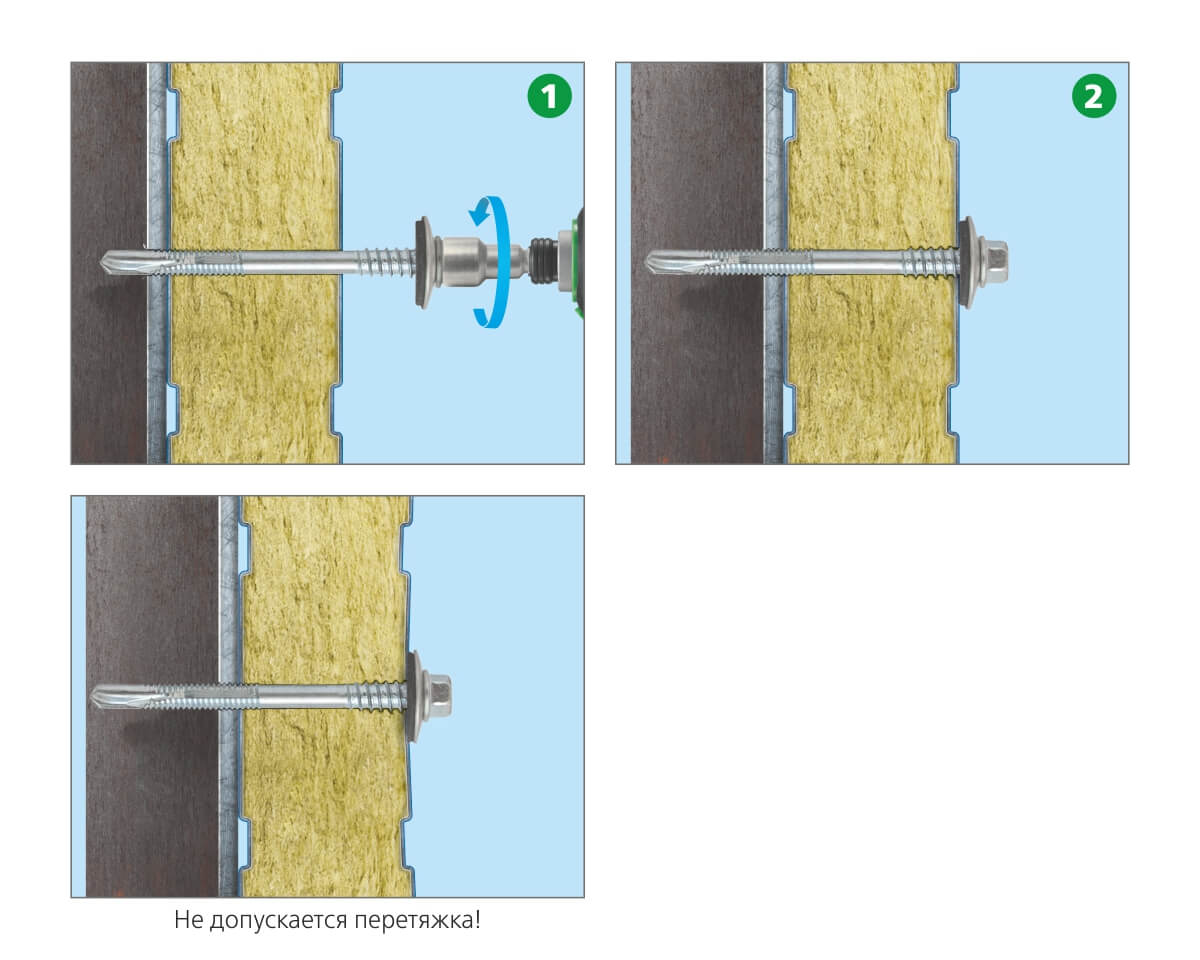 1

2

Не допускается перетяжка!