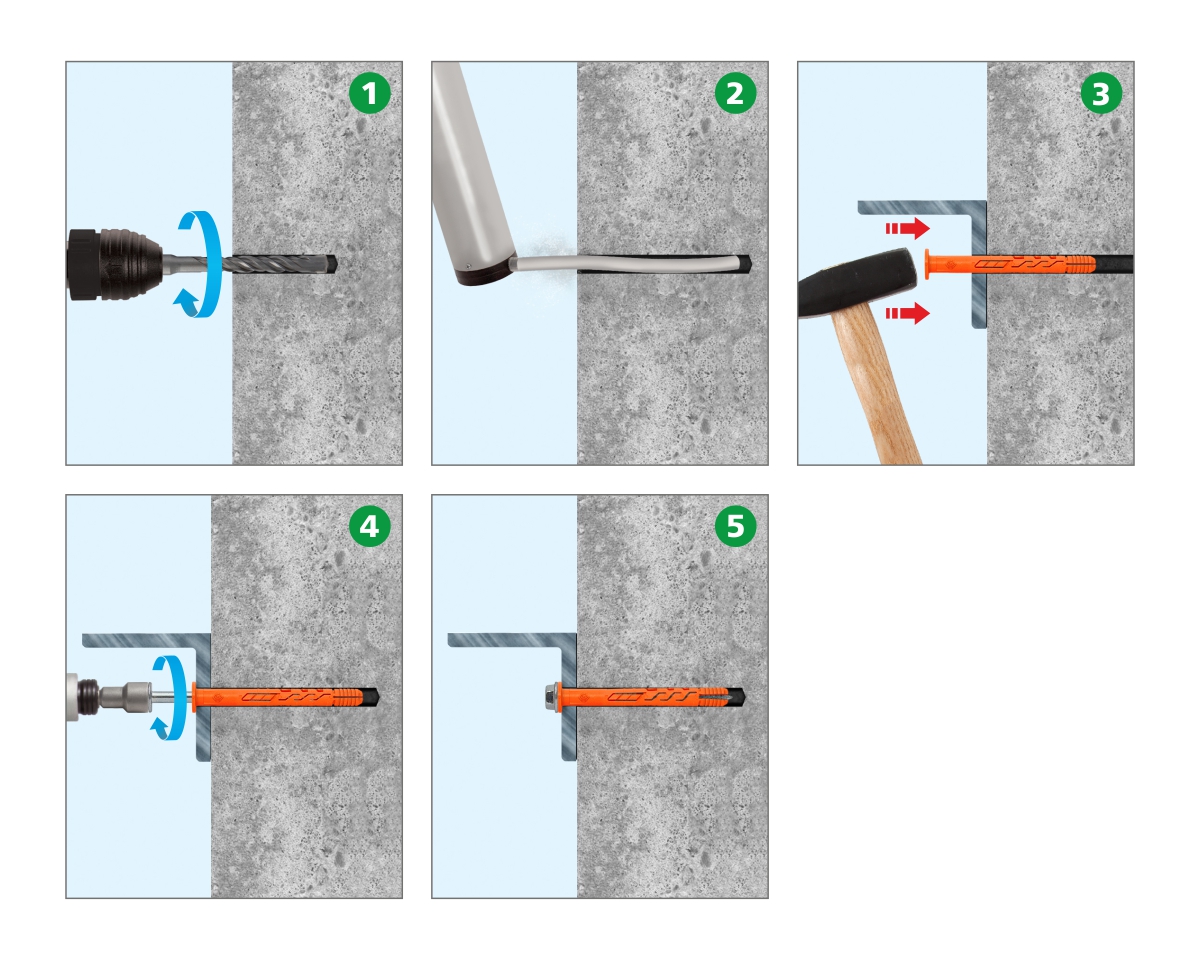 1

2

3

4

5